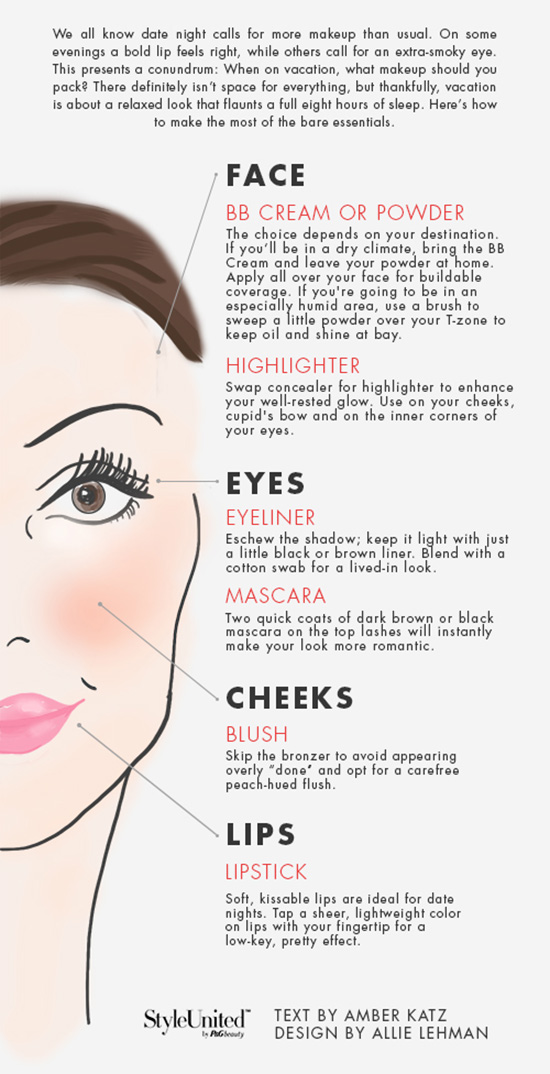 We all know date night calls for more makeup than usual. On some evenings a bold lip feels right, while others call for an extra-smoky eye. This presents a conundrum: When on vacation, what makeup should you pack? There definitely isn't space for everything, but thankfully, vacation is about a relaxed look that flaunts a full eight hours of sleep. Here's how to make the most of the bare essentials.

FACE

BB CREAM OR POWDER

The choice depends on your destination. If you'll be in a dry climate, bring the BB Cream and leave your powder at home. Apply all over your face for buildable coverage. If you're going to be in an especially humid area, use a brush to sweep a little powder over your T-zone to keep oil and shine at bay.

HIGHLIGHTER

Swap concealer for highlighter to enhance your well-rested glow. Use on your cheeks, cupid's bow and on the inner corners of your eyes.

EYES

EYELINER

Eschew the shadow; keep it light with just a little black or brown liner. Blend with a cotton swab for a lived-in look.

MASCARA

Two quick coats of dark brown or black mascara on the top lashes will instantly make your look more romantic.

CHEEKS

BLUSH

Skip the bronzer to avoid appearing overly "done" and opt for a carefree peach-hued flush.

LIPS

LIPSTICK

Soft, kissable lips are ideal for date nights. Tap a sheer, lightweight color on lips with your fingertip for a low-key, pretty effect.

StyleUnited™ by P&G beauty

TEXT BY AMBER KATZ
DESIGN BY ALLIE LEHMAN